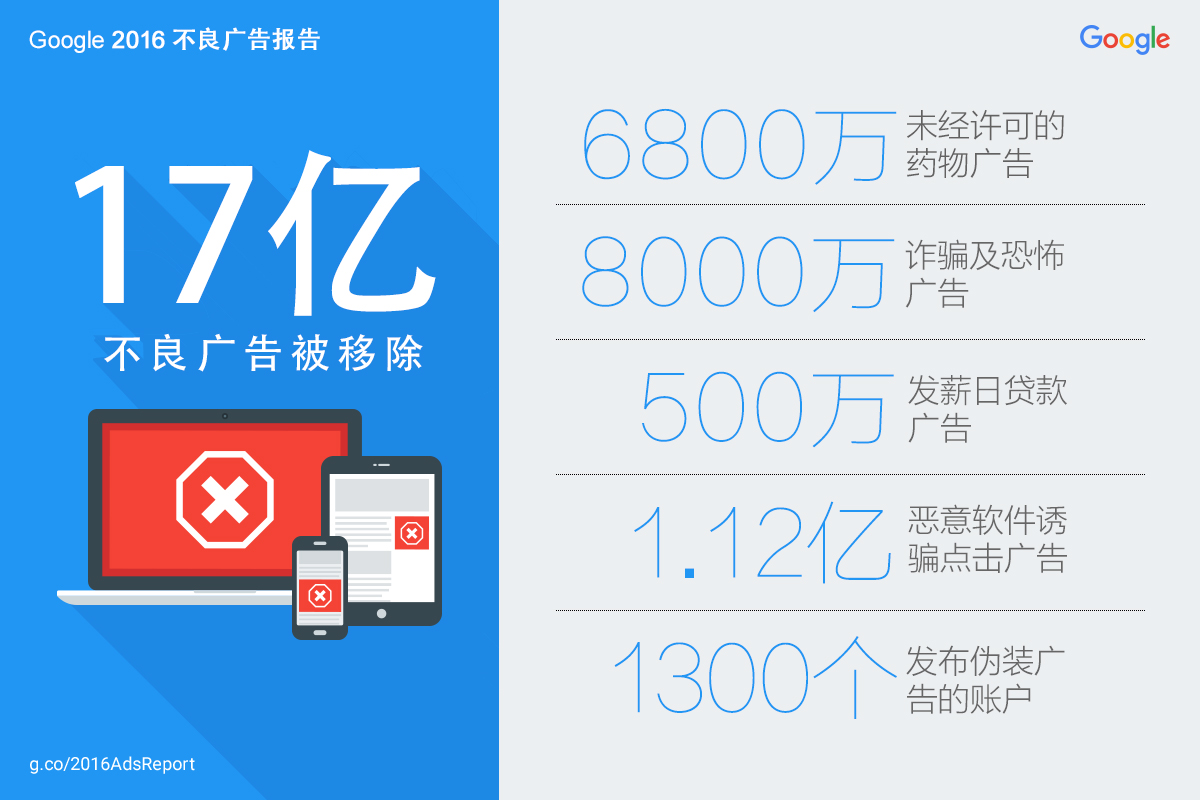 Google 2016 不良广告报告

17亿

不良广告被移除

g.co/2016AdsReport

Google

6800万 未经许可的药物广告

8000万 诈骗及恐怖广告

500万 发薪日贷款广告

1.12亿 恶意软件诱骗点击广告

1300个 发布伪装广告的账户